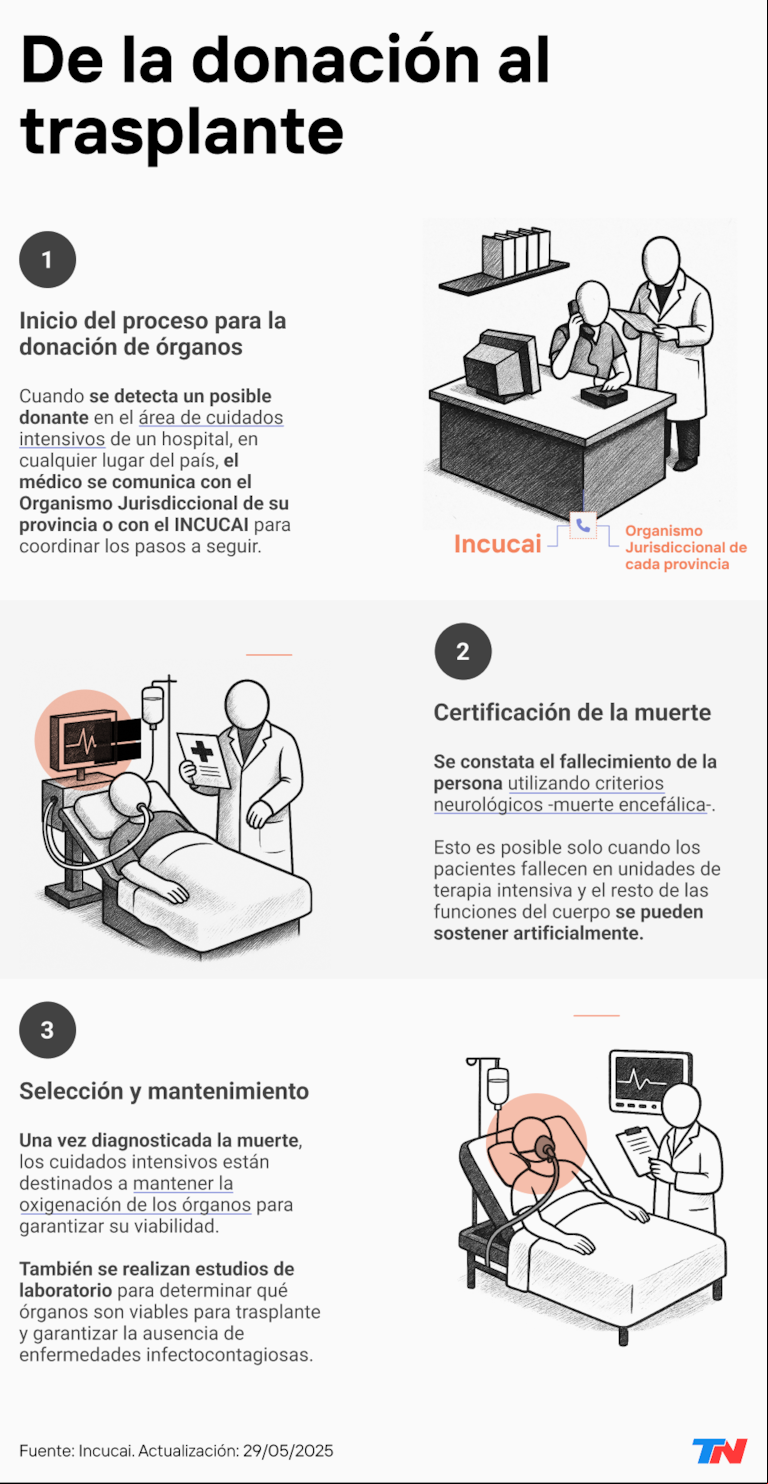 De la donación al trasplante

1

Inicio del proceso para la donación de órganos

Cuando se detecta un posible donante en el área de cuidados intensivos de un hospital, en cualquier lugar del país, el médico se comunica con el Organismo Jurisdiccional de su provincia o con el INCUCAI para coordinar los pasos a seguir.

Incucai

Organismo Jurisdiccional de cada provincia

2

Certificación de la muerte

Se constata el fallecimiento de la persona utilizando criterios neurológicos -muerte encefálica-.

Esto es posible solo cuando los pacientes fallecen en unidades de terapia intensiva y el resto de las funciones del cuerpo se pueden sostener artificialmente.

3

Selección y mantenimiento

Una vez diagnosticada la muerte, los cuidados intensivos están destinados a mantener la oxigenación de los órganos para garantizar su viabilidad.

También se realizan estudios de laboratorio para determinar qué órganos son viables para trasplante y garantizar la ausencia de enfermedades infectocontagiosas.

Fuente: Incucai. Actualización: 29/05/2025

TN